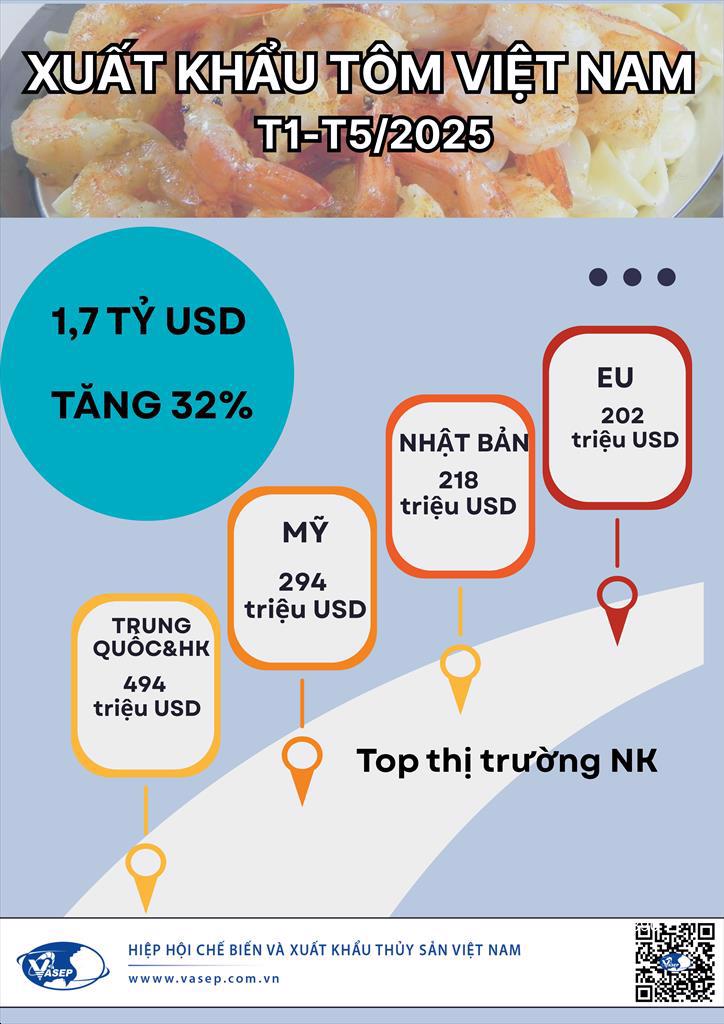 XUẤT KHẨU TÔM VIỆT NAM
T1-T5/2025

1,7 TỶ USD

TĂNG 32%

TRUNG QUỐC&HK
494
triệu USD

MỸ
294
triệu USD

NHẬT BẢN
218
triệu USD

EU
202
triệu USD

Top thị trường NK

VASEP

HIỆP HỘI CHẾ BIẾN VÀ XUẤT KHẨU THỦY SẢN VIỆT NAM
www.vasep.com.vn