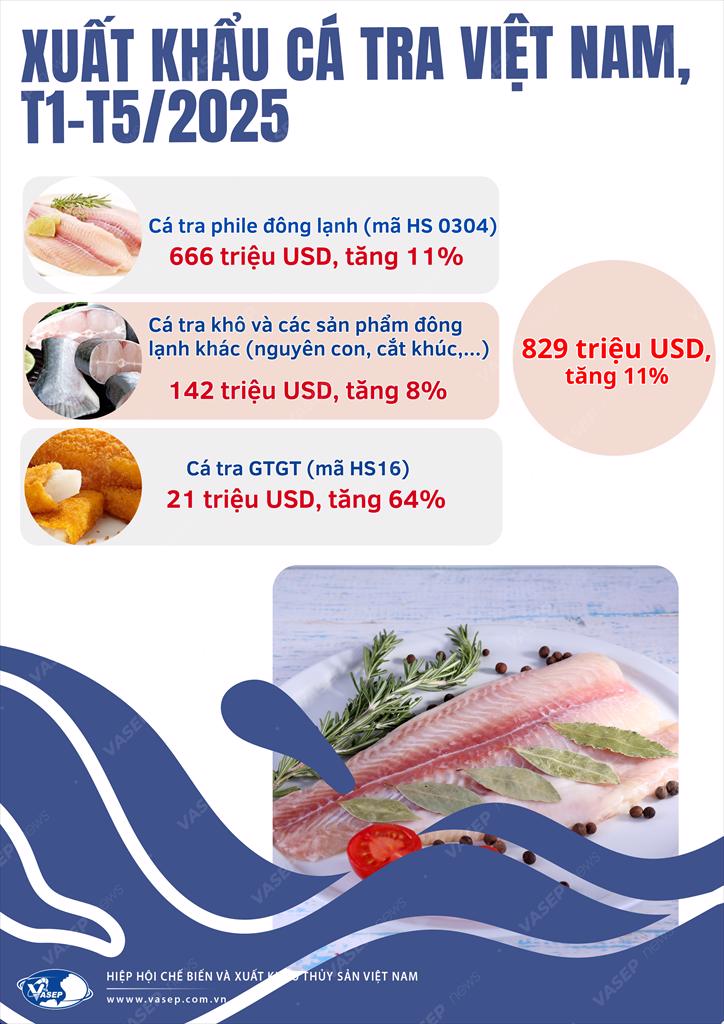 XUẤT KHẨU CÁ TRA VIỆT NAM, T1-T5/2025

Cá tra phile đông lạnh (mã HS 0304)
666 triệu USD, tăng 11%

Cá tra khô và các sản phẩm đông lạnh khác (nguyên con, cắt khúc,...)
142 triệu USD, tăng 8%

Cá tra GTGT (mã HS16)
21 triệu USD, tăng 64%

829 triệu USD, tăng 11%

VASEP
HIỆP HỘI CHẾ BIẾN VÀ XUẤT KHẨU THỦY SẢN VIỆT NAM
www.vasep.com.vn